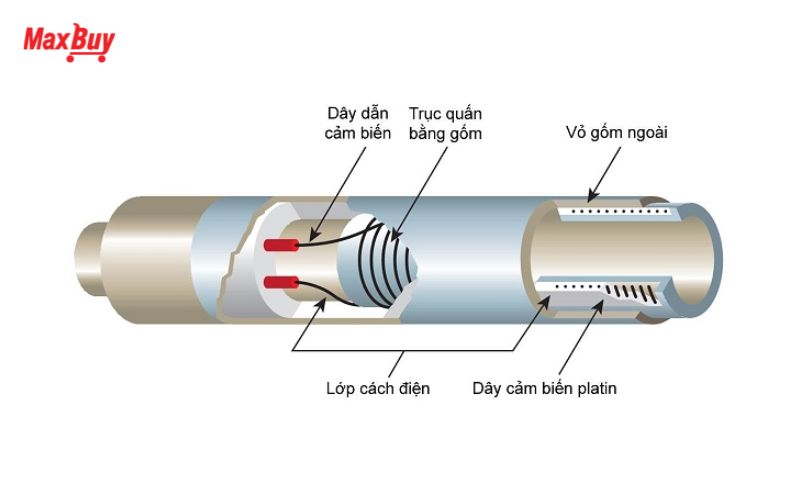 MaxBuy

Dây dẫn cảm biến

Trục quấn bằng gốm

Vỏ gốm ngoài

Lớp cách điện

Dây cảm biến platin